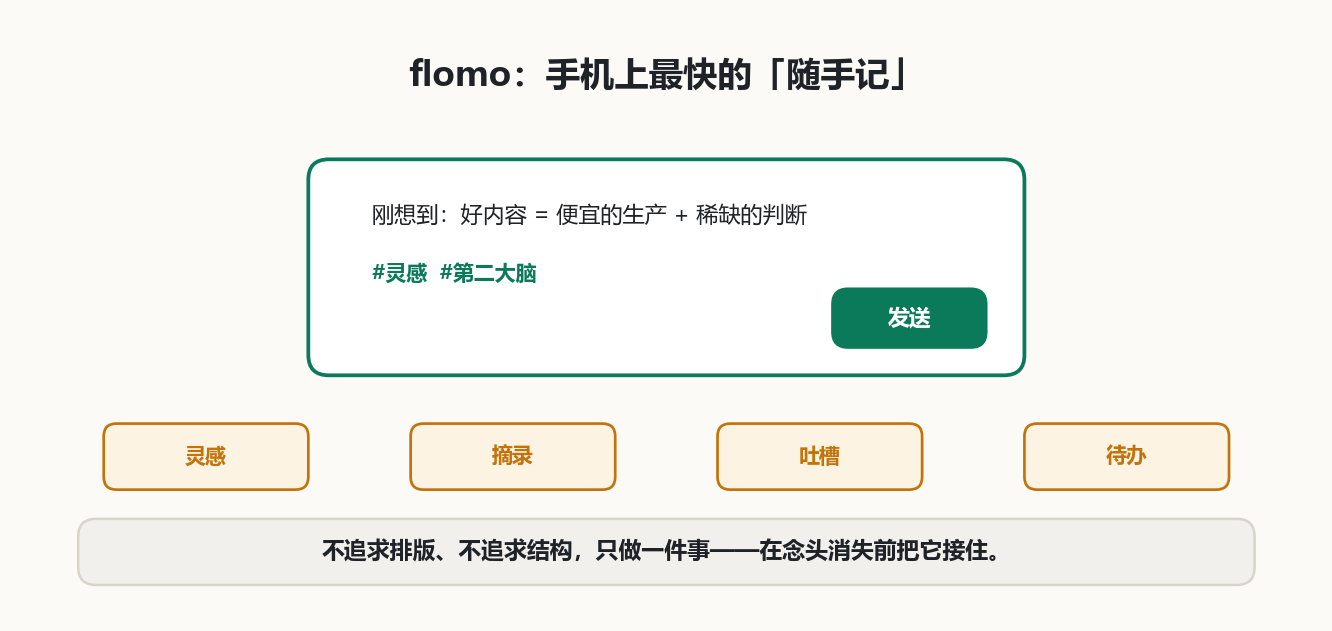 flomo：手机上最快的「随手记」

刚想到：好内容 = 便宜的生产 + 稀缺的判断

#灵感 #第二大脑

发送

灵感

摘录

吐槽

待办

不追求排版、不追求结构，只做一件事——在念头消失前把它接住。