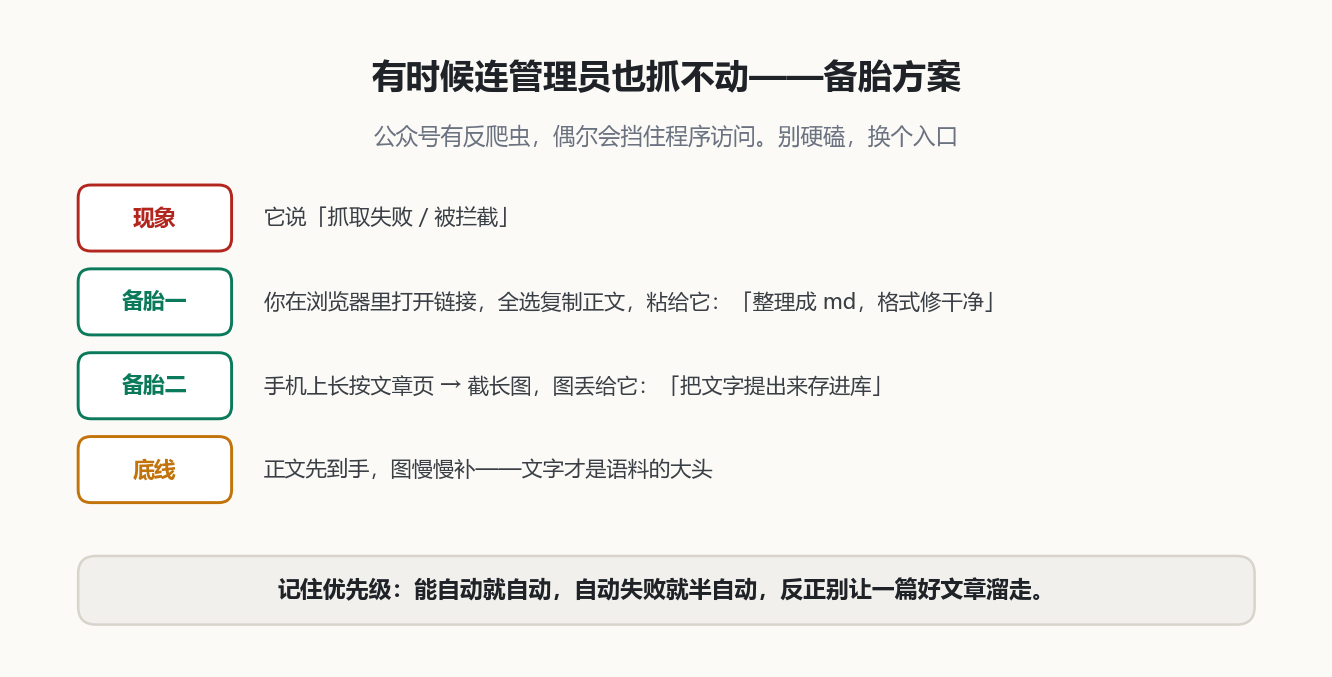 有时候连管理员也抓不动——备胎方案

公众号有反爬虫，偶尔会挡住程序访问。别硬磕，换个入口

现象

它说「抓取失败 / 被拦截」

备胎一

你在浏览器里打开链接，全选复制正文，粘给它：「整理成 md，格式修干净」

备胎二

手机上长按文章页 → 截长图，图丢给它：「把文字提出来存进库」

底线

正文先到手，图慢慢补——文字才是语料的大头

记住优先级：能自动就自动，自动失败就半自动，反正别让一篇好文章溜走。